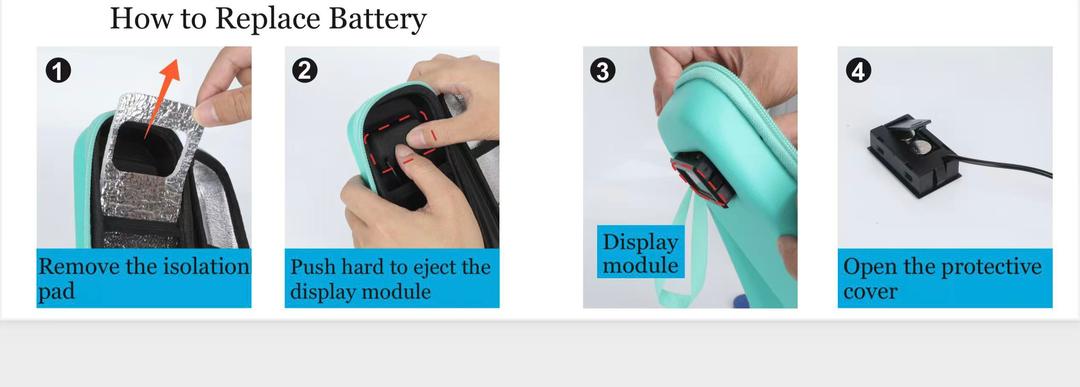 How to Replace Battery

❶
Remove the isolation pad

❷
Push hard to eject the display module

❸
Display module

❹
Open the protective cover